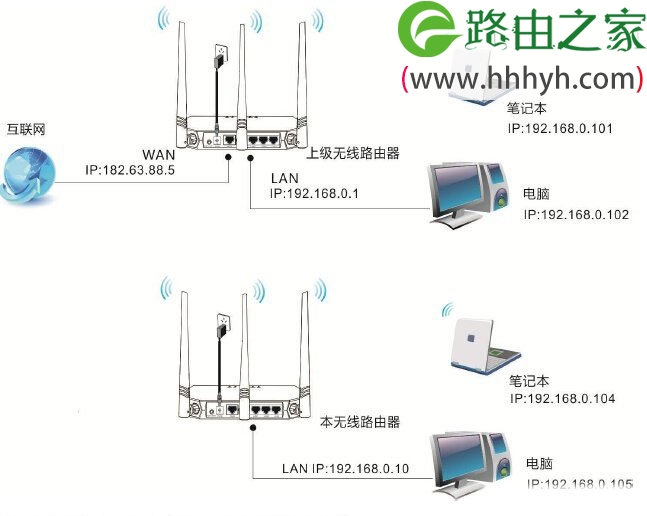 路由之家
(www.hhhyh.com)

笔记本
IP:192.168.0.101

互联网

WAN
IP:182.63.88.5

上级无线路由器

LAN
IP:192.168.0.1

电脑
IP:192.168.0.102

笔记本
IP:192.168.0.104

本无线路由器

LAN IP:192.168.0.10

电脑
IP:192.168.0.105